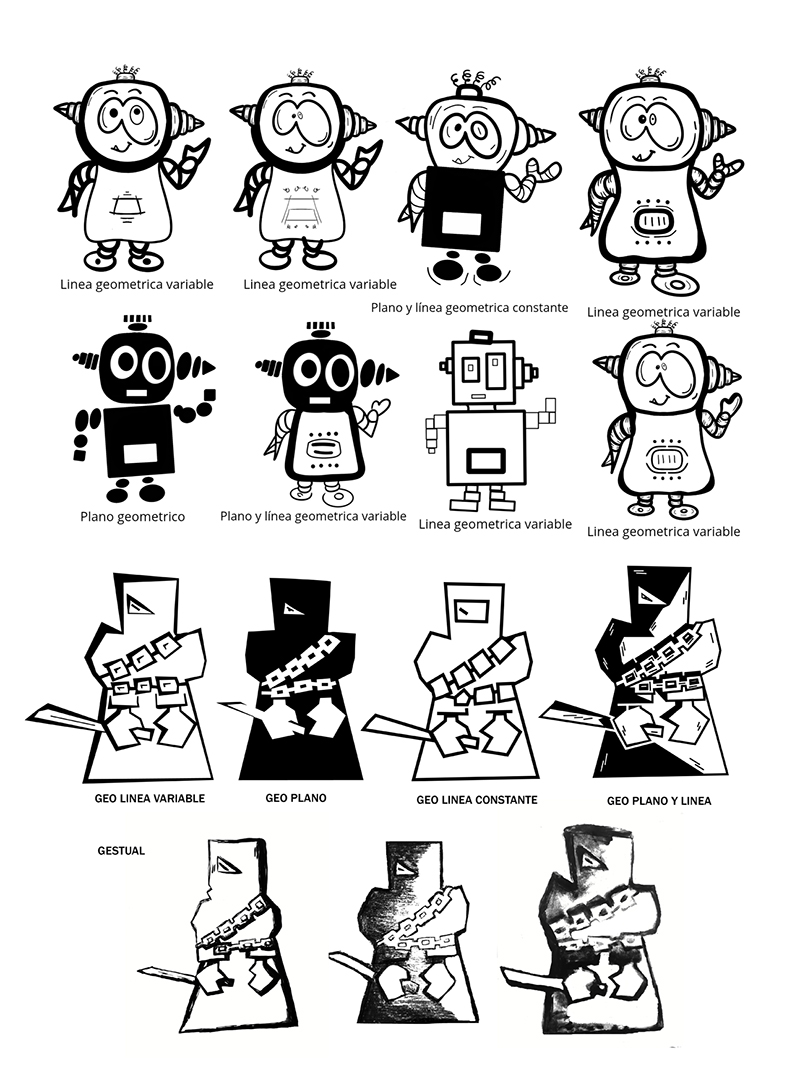 Linea geometrica variable

Linea geometrica variable

Plano y línea geometrica constante

Linea geometrica variable

Plano geometrico

Plano y línea geometrica variable

Linea geometrica variable

Linea geometrica variable

GEO LINEA VARIABLE

GEO PLANO

GEO LINEA CONSTANTE

GEO PLANO Y LINEA

GESTUAL