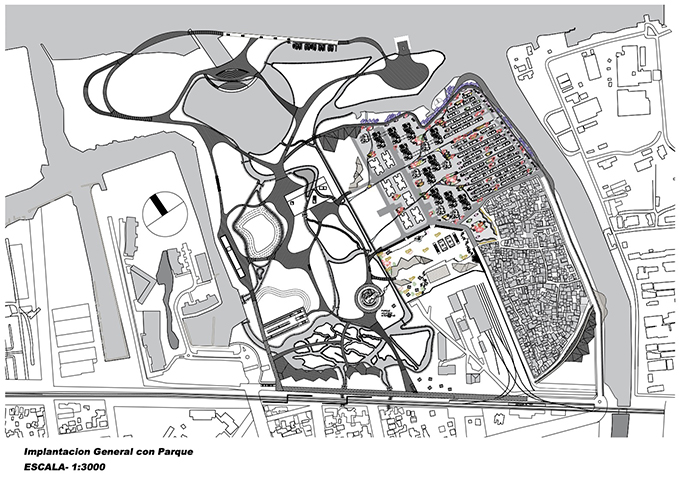 Implantacion General con Parque
ESCALA- 1:3000